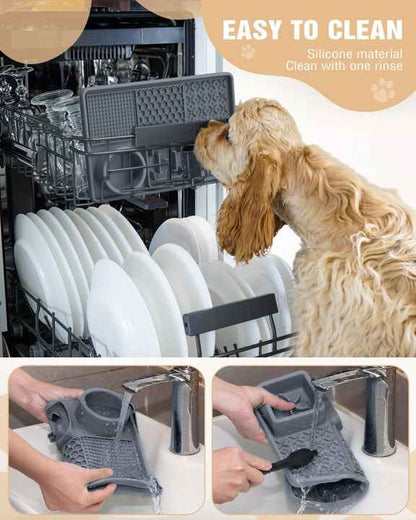 EASY TO CLEAN

Silicone material
Clean with one rinse